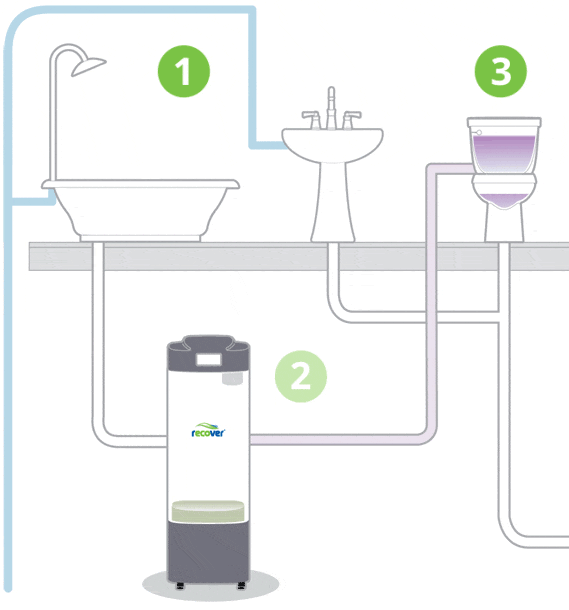 1

3

2

recover